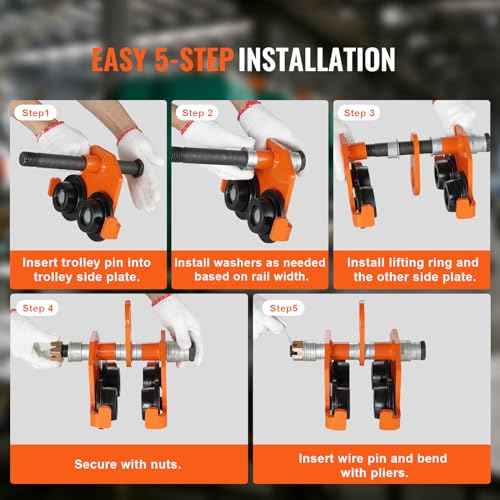 EASY 5-STEP INSTALLATION

Step1

Insert trolley pin into trolley side plate.

Step 2

Install washers as needed based on rail width.

Step 3

Install lifting ring and the other side plate.

Step 4

Secure with nuts.

Step5

Insert wire pin and bend with pliers.