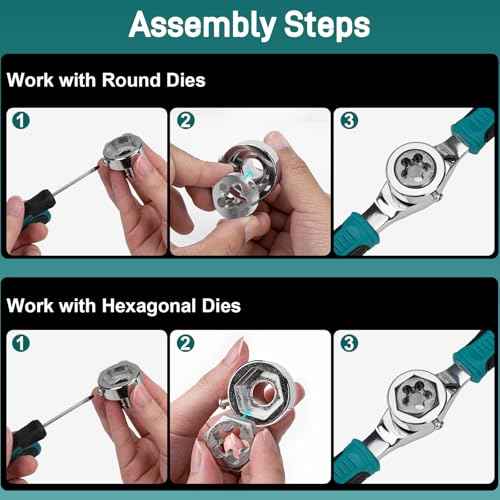 Assembly Steps

Work with Round Dies

1

2

3

Work with Hexagonal Dies

1

2

3