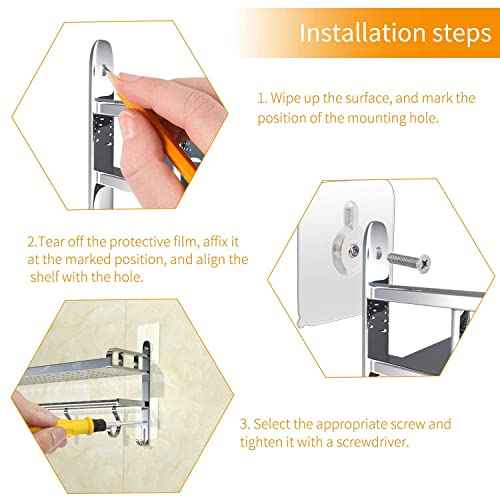 Installation steps

1. Wipe up the surface, and mark the position of the mounting hole.

2.Tear off the protective film, affix it at the marked position, and align the shelf with the hole.

3. Select the appropriate screw and tighten it with a screwdriver.