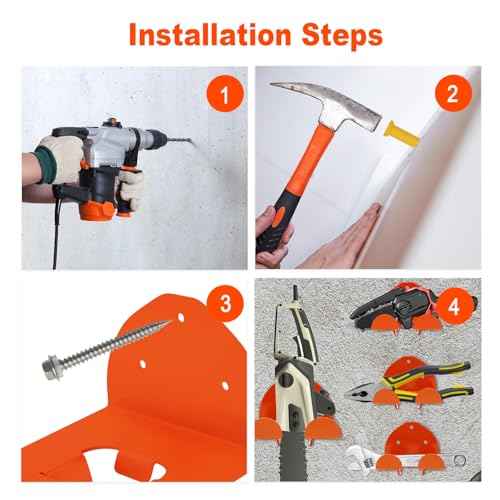 Installation Steps

1

2

3

4