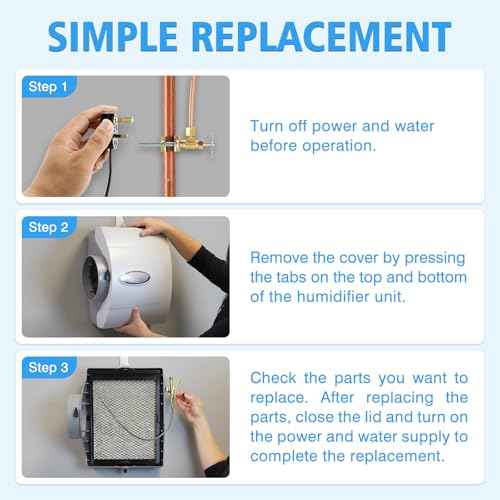 SIMPLE REPLACEMENT

Step 1

Turn off power and water before operation.

Step 2

Remove the cover by pressing the tabs on the top and bottom of the humidifier unit.

Step 3

Check the parts you want to replace. After replacing the parts, close the lid and turn on the power and water supply to complete the replacement.