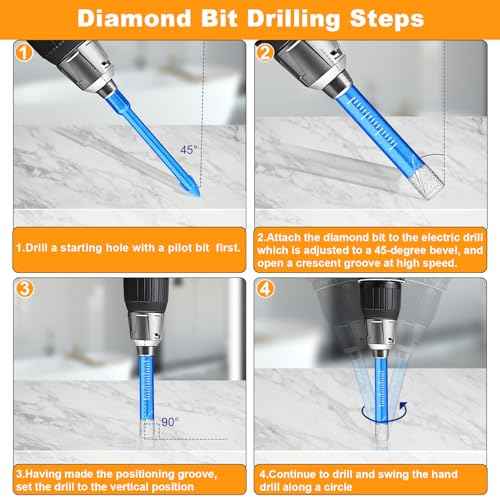 Diamond Bit Drilling Steps

1

45°

1.Drill a starting hole with a pilot bit first.

2

2.Attach the diamond bit to the electric drill which is adjusted to a 45-degree bevel, and open a crescent groove at high speed.

3

90°

3.Having made the positioning groove, set the drill to the vertical position

4

4.Continue to drill and swing the hand drill along a circle