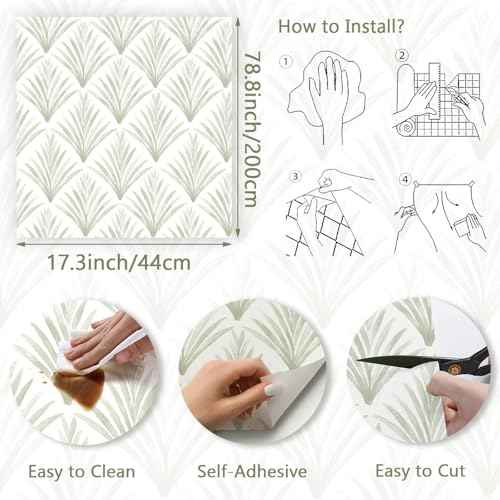 78.8inch/200cm

17.3inch/44cm

How to Install?

1

2

3

4

Easy to Clean

Self-Adhesive

Easy to Cut