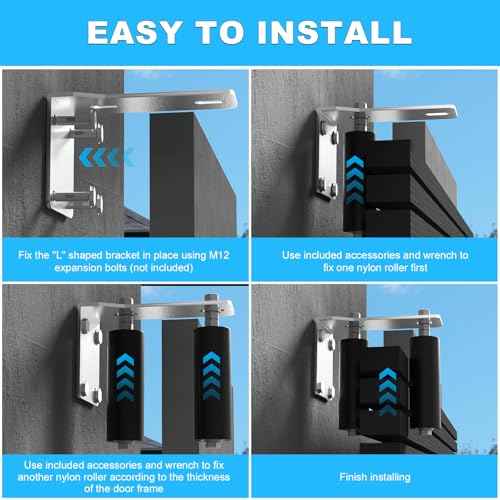 EASY TO INSTALL

Fix the "L" shaped bracket in place using M12 expansion bolts (not included)

Use included accessories and wrench to fix one nylon roller first

Use included accessories and wrench to fix another nylon roller according to the thickness of the door frame

Finish installing