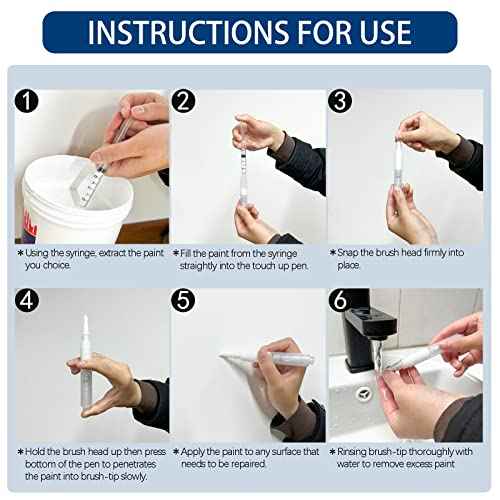 INSTRUCTIONS FOR USE

1

*Using the syringe, extract the paint you choice.

2

*Fill the paint from the syringe straightly into the touch up pen.

3

*Snap the brush head firmly into place.

4

*Hold the brush head up then press bottom of the pen to penetrates the paint into brush-tip slowly.

5

*Apply the paint to any surface that needs to be repaired.

6

*Rinsing brush-tip thoroughly with water to remove excess paint