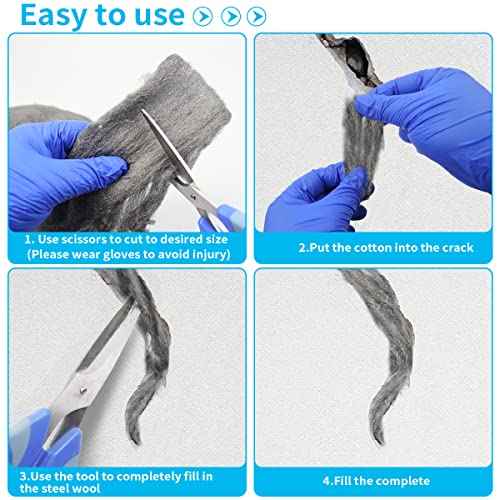 Easy to use

1. Use scissors to cut to desired size
(Please wear gloves to avoid injury)

2.Put the cotton into the crack

3.Use the tool to completely fill in the steel wool

4.Fill the complete