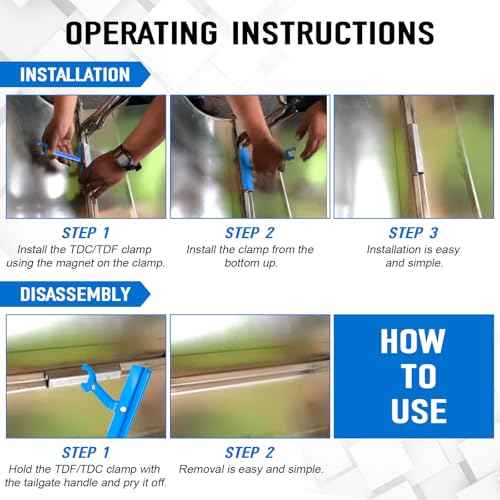 OPERATING INSTRUCTIONS

INSTALLATION

STEP 1
Install the TDC/TDF clamp using the magnet on the clamp.

STEP 2
Install the clamp from the bottom up.

STEP 3
Installation is easy and simple.

DISASSEMBLY

STEP 1
Hold the TDF/TDC clamp with the tailgate handle and pry it off.

STEP 2
Removal is easy and simple.

HOW TO USE