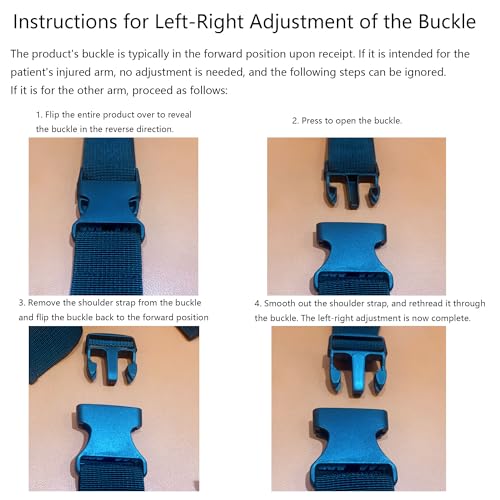 Instructions for Left-Right Adjustment of the Buckle

The product's buckle is typically in the forward position upon receipt. If it is intended for the patient's injured arm, no adjustment is needed, and the following steps can be ignored.
If it is for the other arm, proceed as follows:

1. Flip the entire product over to reveal the buckle in the reverse direction.

2. Press to open the buckle.

3. Remove the shoulder strap from the buckle and flip the buckle back to the forward position

4. Smooth out the shoulder strap, and rethread it through the buckle. The left-right adjustment is now complete.