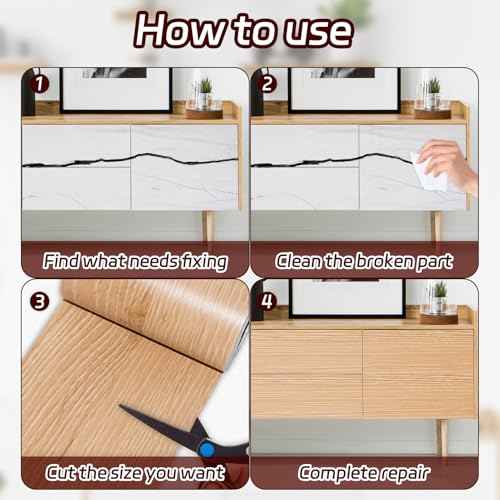 How to use

1
Find what needs fixing

2
Clean the broken part

3
Cut the size you want

4
Complete repair