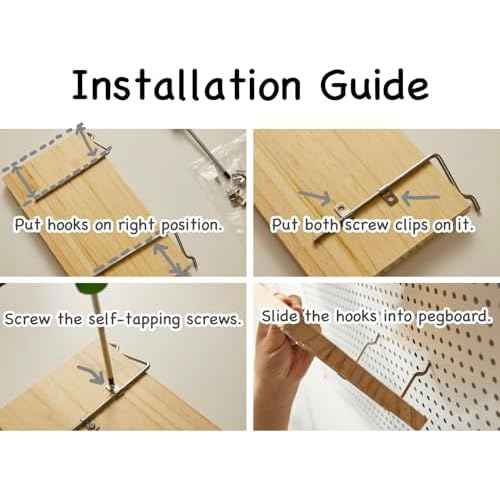 Installation Guide

Put hooks on right position.

Put both screw clips on it.

Screw the self-tapping screws.

Slide the hooks into pegboard.