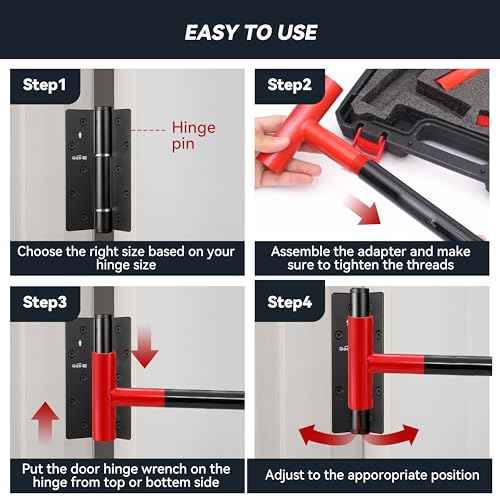 EASY TO USE

Step1

Hinge pin

Choose the right size based on your hinge size

Step2

Assemble the adapter and make sure to tighten the threads

Step3

Put the door hinge wrench on the hinge from top or bottem side

Step4

Adjust to the apporopriate position