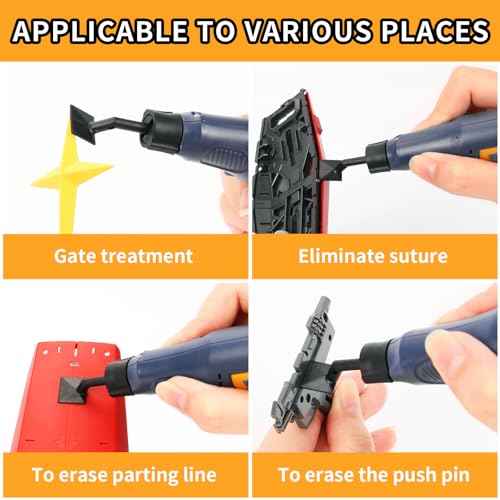 APPLICABLE TO VARIOUS PLACES

Gate treatment

Eliminate suture

To erase parting line

To erase the push pin