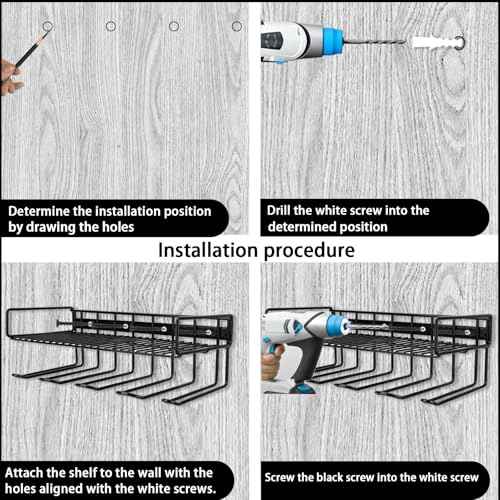 Determine the installation position by drawing the holes

Drill the white screw into the determined position

Installation procedure

Attach the shelf to the wall with the holes aligned with the white screws.

Screw the black screw into the white screw