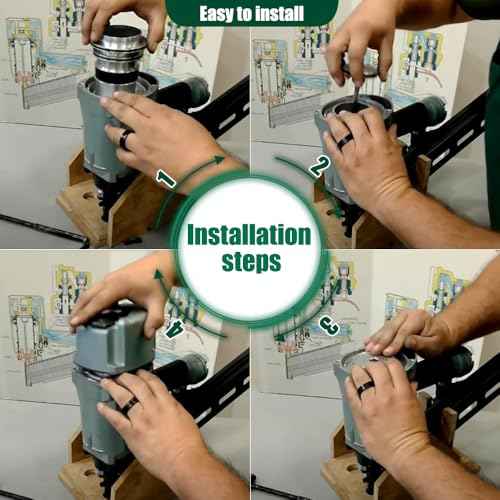 Easy to install

1

2

Installation steps

4

3