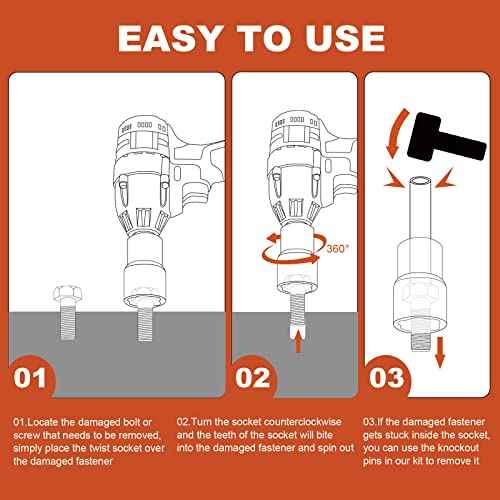 EASY TO USE

360°

01

02

03

01.Locate the damaged bolt or screw that needs to be removed, simply place the twist socket over the damaged fastener

02.Turn the socket counterclockwise and the teeth of the socket will bite into the damaged fastener and spin out

03.If the damaged fastener gets stuck inside the socket, you can use the knockout pins in our kit to remove it