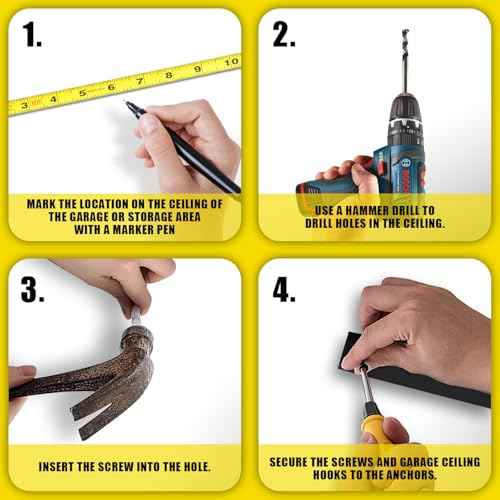 1.

3 4 5 6 7 8 9 10

MARK THE LOCATION ON THE CEILING OF THE GARAGE OR STORAGE AREA WITH A MARKER PEN

2.

USE A HAMMER DRILL TO DRILL HOLES IN THE CEILING.

3.

INSERT THE SCREW INTO THE HOLE.

4.

SECURE THE SCREWS AND GARAGE CEILING HOOKS TO THE ANCHORS.