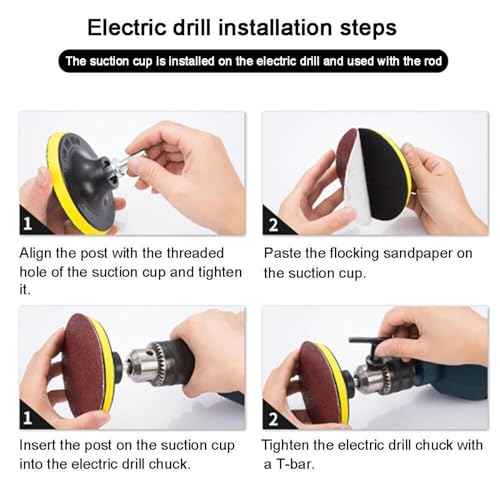 Electric drill installation steps

The suction cup is installed on the electric drill and used with the rod

1

Align the post with the threaded hole of the suction cup and tighten it.

2

Paste the flocking sandpaper on the suction cup.

1

Insert the post on the suction cup into the electric drill chuck.

2

Tighten the electric drill chuck with a T-bar.