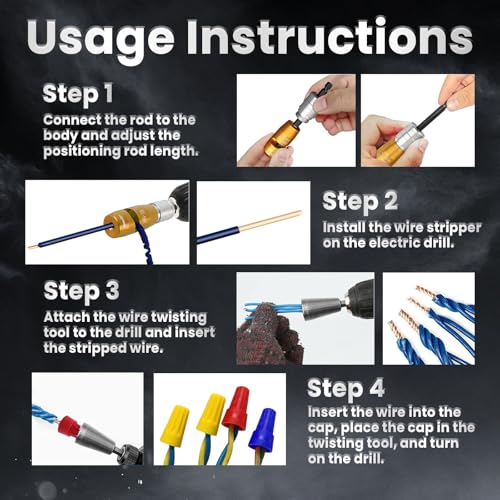 Usage Instructions

Step 1
Connect the rod to the body and adjust the positioning rod length.

Step 2
Install the wire stripper on the electric drill.

Step 3
Attach the wire twisting tool to the drill and insert the stripped wire.

Step 4
Insert the wire into the cap, place the cap in the twisting tool, and turn on the drill.