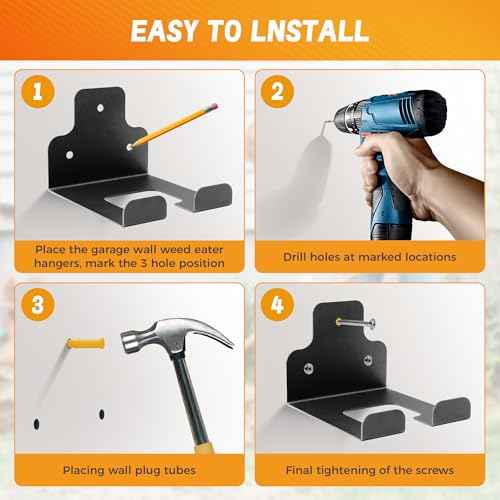 EASY TO LNSTALL

1

Place the garage wall weed eater hangers, mark the 3 hole position

2

Drill holes at marked locations

3

Placing wall plug tubes

4

Final tightening of the screws