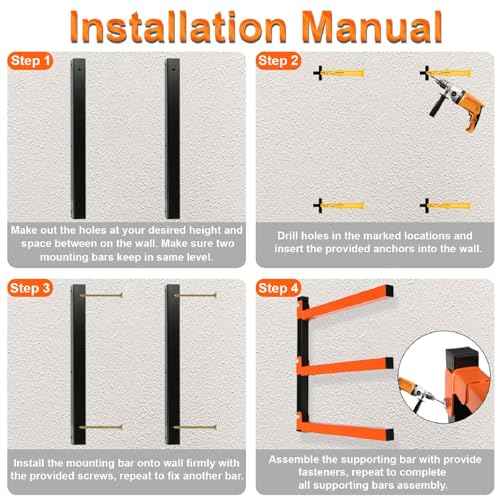 Installation Manual

Step 1

Make out the holes at your desired height and space between on the wall. Make sure two mounting bars keep in same level.

Step 2

Drill holes in the marked locations and insert the provided anchors into the wall.

Step 3

Install the mounting bar onto wall firmly with the provided screws, repeat to fix another bar.

Step 4

Assemble the supporting bar with provide fasteners, repeat to complete all supporting bars assembly.