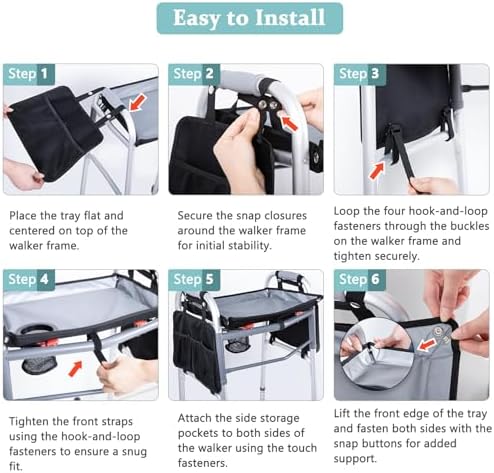 Easy to Install

Step 1

Place the tray flat and centered on top of the walker frame.

Step 2

Secure the snap closures around the walker frame for initial stability.

Step 3

Loop the four hook-and-loop fasteners through the buckles on the walker frame and tighten securely.

Step 4

Tighten the front straps using the hook-and-loop fasteners to ensure a snug fit.

Step 5

Attach the side storage pockets to both sides of the walker using the touch fasteners.

Step 6

Lift the front edge of the tray and fasten both sides with the snap buttons for added support.