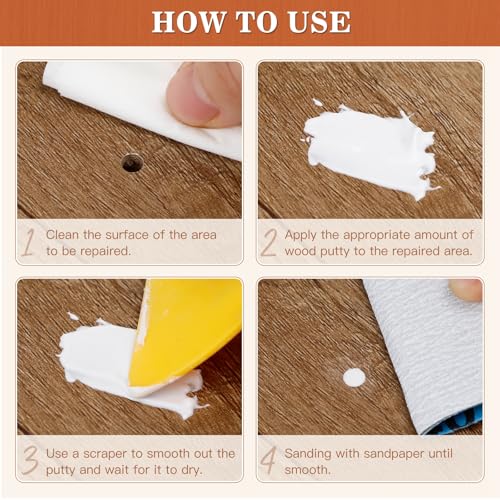 HOW TO USE

1 Clean the surface of the area to be repaired.

2 Apply the appropriate amount of wood putty to the repaired area.

3 Use a scraper to smooth out the putty and wait for it to dry.

4 Sanding with sandpaper until smooth.