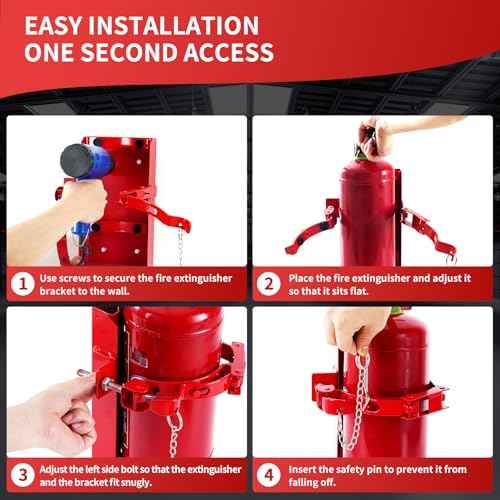 EASY INSTALLATION
ONE SECOND ACCESS

1 Use screws to secure the fire extinguisher bracket to the wall.

2 Place the fire extinguisher and adjust it so that it sits flat.

3 Adjust the left side bolt so that the extinguisher and the bracket fit snugly.

4 Insert the safety pin to prevent it from falling off.