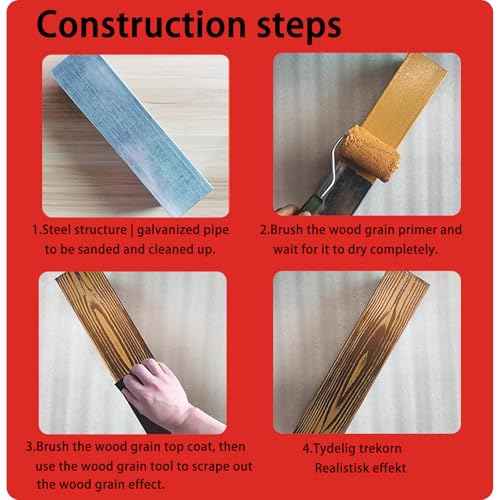 Construction steps

1.Steel structure | galvanized pipe to be sanded and cleaned up.

2.Brush the wood grain primer and wait for it to dry completely.

3.Brush the wood grain top coat, then use the wood grain tool to scrape out the wood grain effect.

4.Tydelig trekorn Realistisk effekt