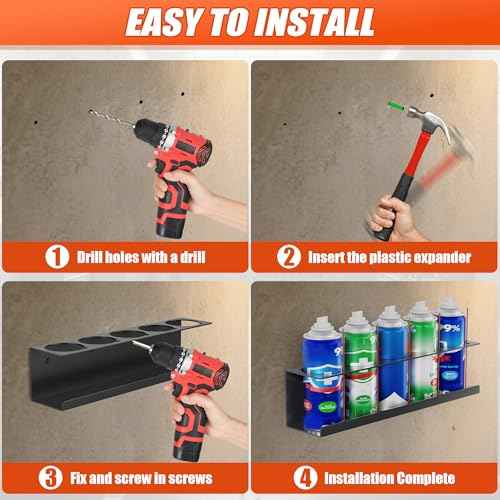 EASY TO INSTALL

1 Drill holes with a drill

2 Insert the plastic expander

3 Fix and screw in screws

4 Installation Complete