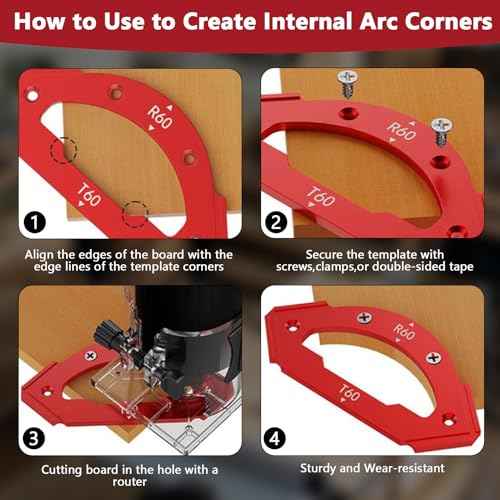 How to Use to Create Internal Arc Corners

R60

T60

1

Align the edges of the board with the edge lines of the template corners

R60

T60

2

Secure the template with screws,clamps,or double-sided tape

3

Cutting board in the hole with a router

R60

T60

4

Sturdy and Wear-resistant