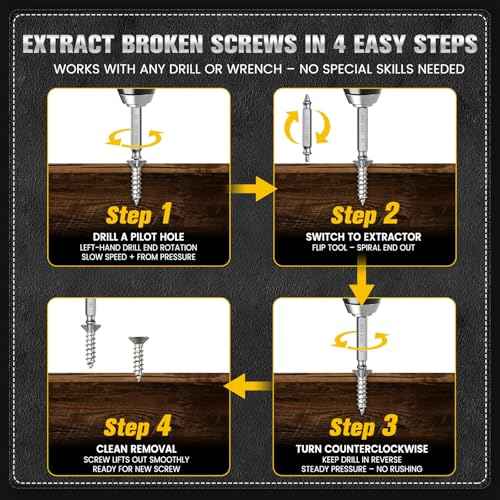 EXTRACT BROKEN SCREWS IN 4 EASY STEPS
WORKS WITH ANY DRILL OR WRENCH – NO SPECIAL SKILLS NEEDED

Step 1
DRILL A PILOT HOLE
LEFT-HAND DRILL END ROTATION
SLOW SPEED + FROM PRESSURE

Step 2
SWITCH TO EXTRACTOR
FLIP TOOL – SPIRAL END OUT

Step 3
TURN COUNTERCLOCKWISE
KEEP DRILL IN REVERSE
STEADY PRESSURE – NO RUSHING

Step 4
CLEAN REMOVAL
SCREW LIFTS OUT SMOOTHLY
READY FOR NEW SCREW