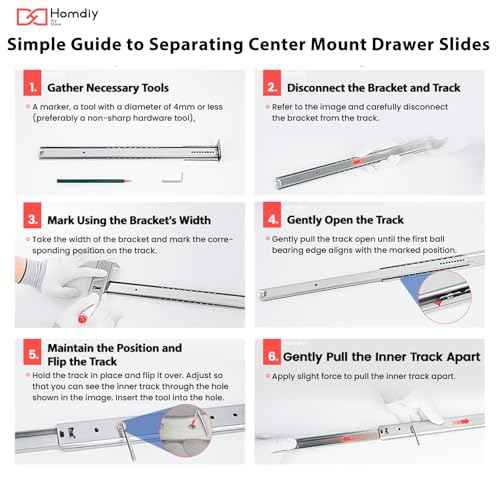 Homdiy

Simple Guide to Separating Center Mount Drawer Slides

1. Gather Necessary Tools

A marker, a tool with a diameter of 4mm or less (preferably a non-sharp hardware tool).

2. Disconnect the Bracket and Track

Refer to the image and carefully disconnect the bracket from the track.

3. Mark Using the Bracket's Width

Take the width of the bracket and mark the corresponding position on the track.

4. Gently Open the Track

Gently pull the track open until the first ball bearing edge aligns with the marked position.

5. Maintain the Position and Flip the Track

Hold the track in place and flip it over. Adjust so that you can see the inner track through the hole shown in the image. Insert the tool into the hole.

6. Gently Pull the Inner Track Apart

Apply slight force to pull the inner track apart.