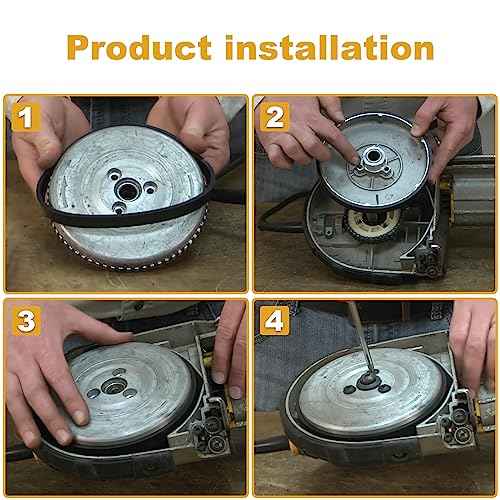 Product installation

1

2

3

4