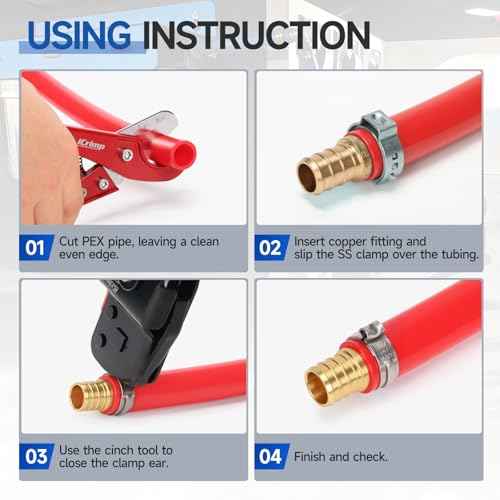 USING INSTRUCTION

iCrimp

01 Cut PEX pipe, leaving a clean even edge.

02 Insert copper fitting and slip the SS clamp over the tubing.

03 Use the cinch tool to close the clamp ear.

04 Finish and check.