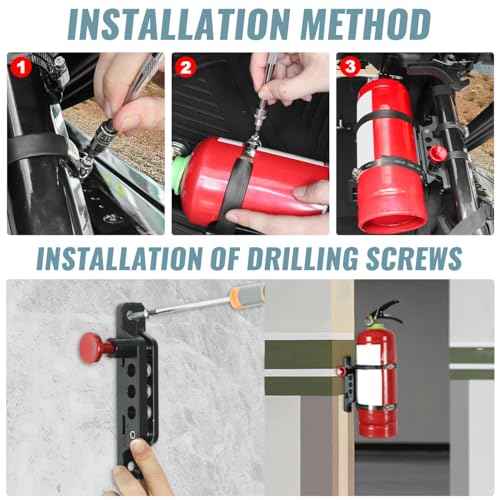 INSTALLATION METHOD

1

2

3

INSTALLATION OF DRILLING SCREWS