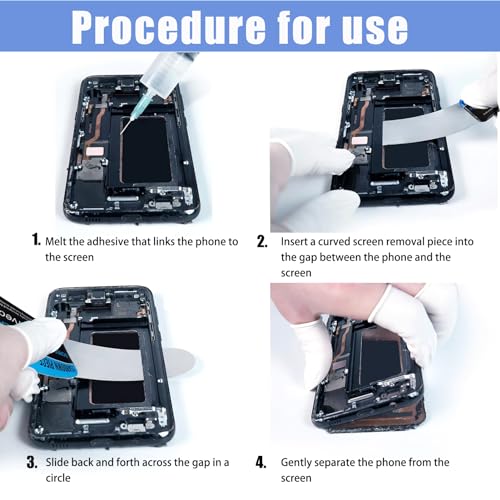 Procedure for use

1. Melt the adhesive that links the phone to the screen

2. Insert a curved screen removal piece into the gap between the phone and the screen

3. Slide back and forth across the gap in a circle

4. Gently separate the phone from the screen