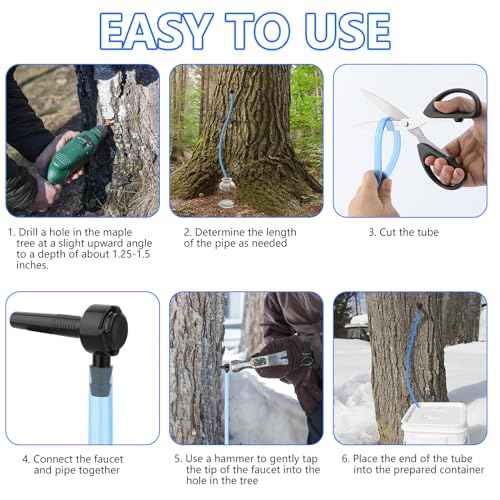 EASY TO USE

1. Drill a hole in the maple tree at a slight upward angle to a depth of about 1.25-1.5 inches.

2. Determine the length of the pipe as needed

3. Cut the tube

4. Connect the faucet and pipe together

5. Use a hammer to gently tap the tip of the faucet into the hole in the tree

6. Place the end of the tube into the prepared container