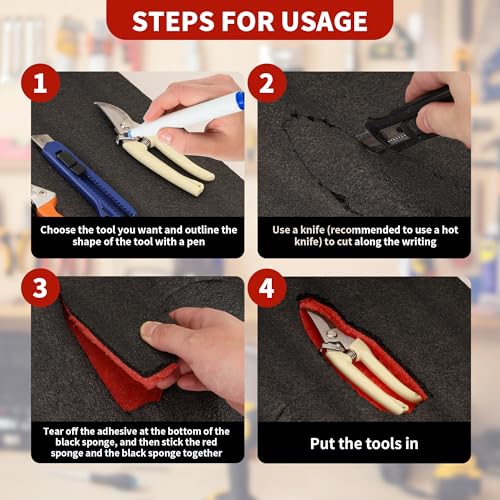 STEPS FOR USAGE

1

Choose the tool you want and outline the shape of the tool with a pen

2

Use a knife (recommended to use a hot knife) to cut along the writing

3

Tear off the adhesive at the bottom of the black sponge, and then stick the red sponge and the black sponge together

4

Put the tools in