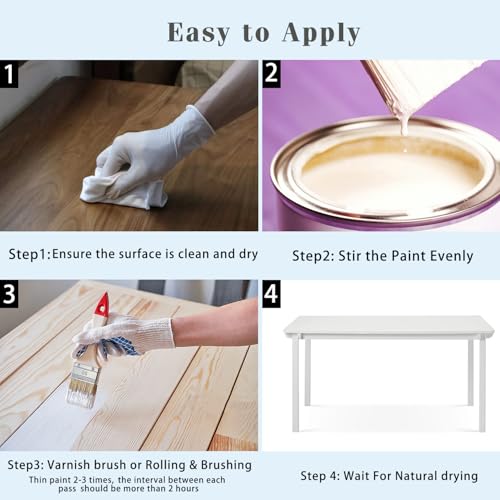 Easy to Apply

1

2

Step1:Ensure the surface is clean and dry

Step2: Stir the Paint Evenly

3

4

Step3: Varnish brush or Rolling & Brushing

Thin paint 2-3 times, the interval between each pass should be more than 2 hours

Step 4: Wait For Natural drying