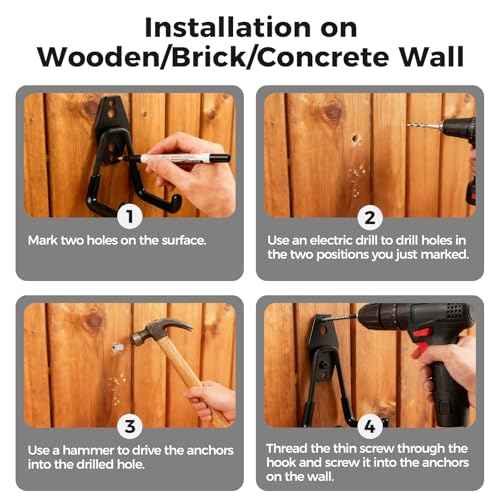 Installation on Wooden/Brick/Concrete Wall

1
Mark two holes on the surface.

2
Use an electric drill to drill holes in the two positions you just marked.

3
Use a hammer to drive the anchors into the drilled hole.

4
Thread the thin screw through the hook and screw it into the anchors on the wall.