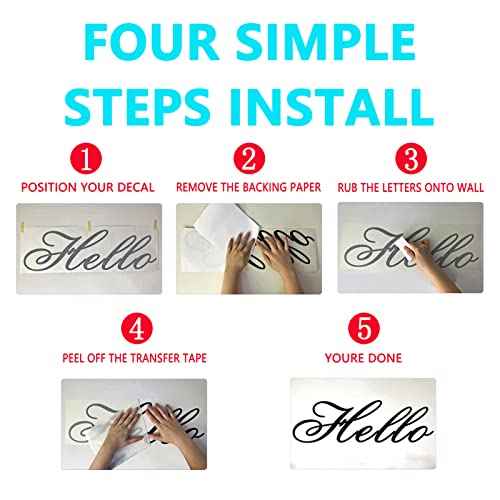 FOUR SIMPLE STEPS INSTALL

1
POSITION YOUR DECAL

Hello

2
REMOVE THE BACKING PAPER

3
RUB THE LETTERS ONTO WALL

4
PEEL OFF THE TRANSFER TAPE

5
YOURE DONE

Hello