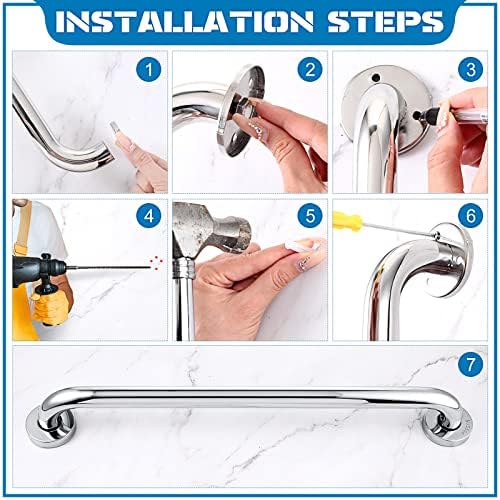 INSTALLATION STEPS

1

2

3

4

5

6

7