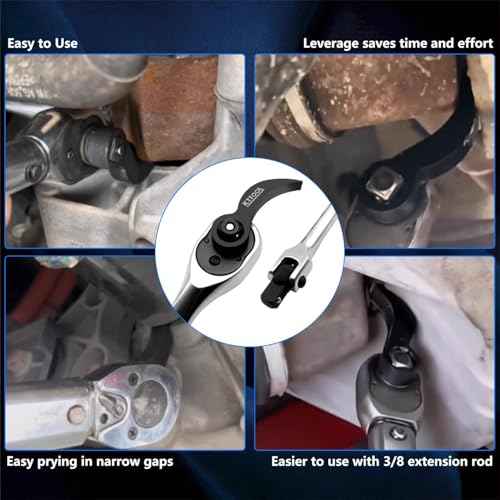 Easy to Use

Leverage saves time and effort

KTOOL

Easy prying in narrow gaps

Easier to use with 3/8 extension rod