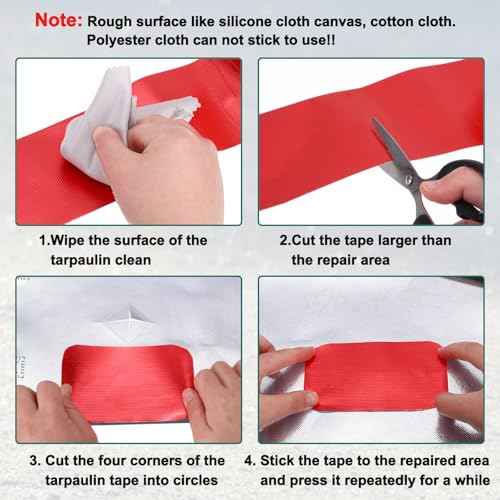 Note: Rough surface like silicone cloth canvas, cotton cloth. Polyester cloth can not stick to use!!

1.Wipe the surface of the tarpaulin clean

2.Cut the tape larger than the repair area

3. Cut the four corners of the tarpaulin tape into circles

4. Stick the tape to the repaired area and press it repeatedly for a while