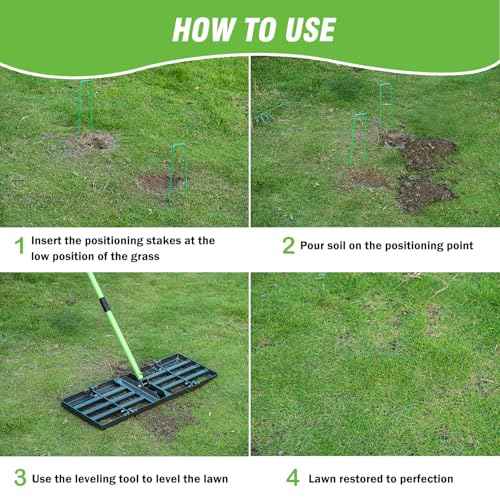 HOW TO USE

1 Insert the positioning stakes at the low position of the grass

2 Pour soil on the positioning point

3 Use the leveling tool to level the lawn

4 Lawn restored to perfection