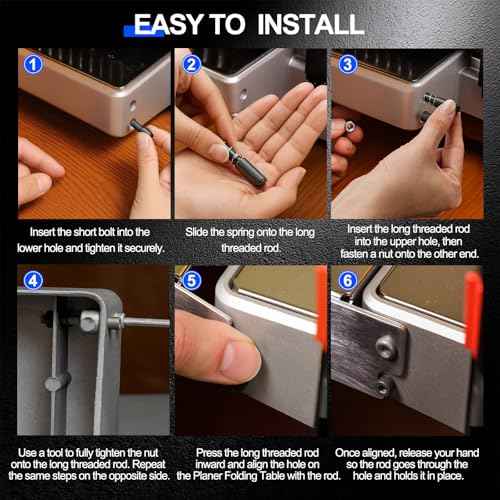 EASY TO INSTALL

1

Insert the short bolt into the lower hole and tighten it securely.

2

Slide the spring onto the long threaded rod.

3

Insert the long threaded rod into the upper hole, then fasten a nut onto the other end.

4

Use a tool to fully tighten the nut onto the long threaded rod. Repeat the same steps on the opposite side.

5

Press the long threaded rod inward and align the hole on the Planer Folding Table with the rod.

6

Once aligned, release your hand so the rod goes through the hole and holds it in place.