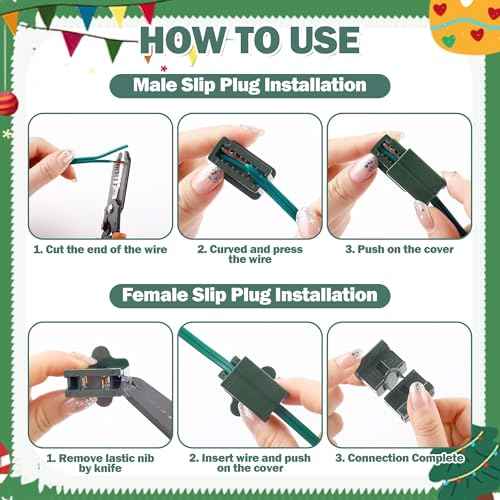 HOW TO USE

Male Slip Plug Installation

1. Cut the end of the wire

2. Curved and press the wire

3. Push on the cover

Female Slip Plug Installation

1. Remove lastic nib by knife

2. Insert wire and push on the cover

3. Connection Complete