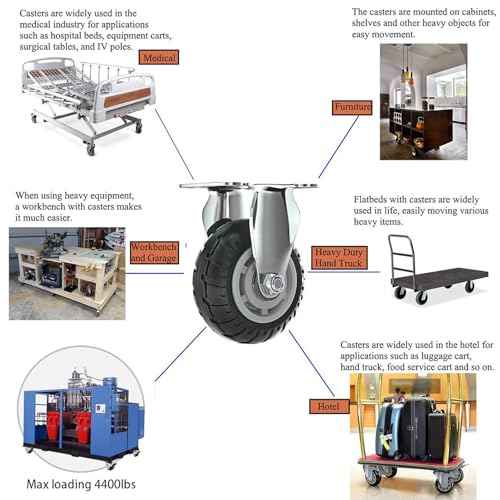 Casters are widely used in the medical industry for applications such as hospital beds, equipment carts, surgical tables, and IV poles.

Medical

The casters are mounted on cabinets, shelves and other heavy objects for easy movement.

Furniture

When using heavy equipment, a workbench with casters makes it much easier.

Workbench and Garage

Flatbeds with casters are widely used in life, easily moving various heavy items.

Heavy Duty Hand Truck

Casters are widely used in the hotel for applications such as luggage cart, hand truck, food service cart and so on.

Hotel

Max loading 4400lbs