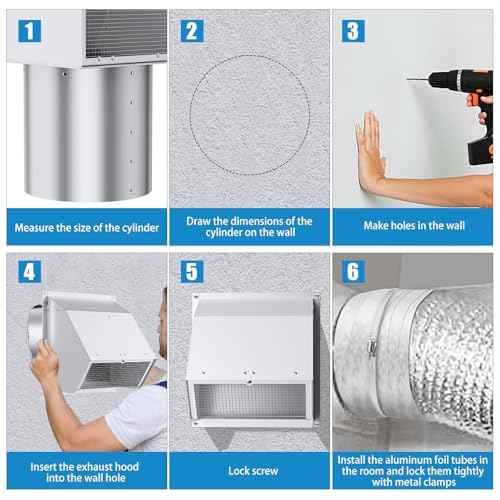 1

Measure the size of the cylinder

2

Draw the dimensions of the cylinder on the wall

3

Make holes in the wall

4

Insert the exhaust hood into the wall hole

5

Lock screw

6

Install the aluminum foil tubes in the room and lock them tightly with metal clamps