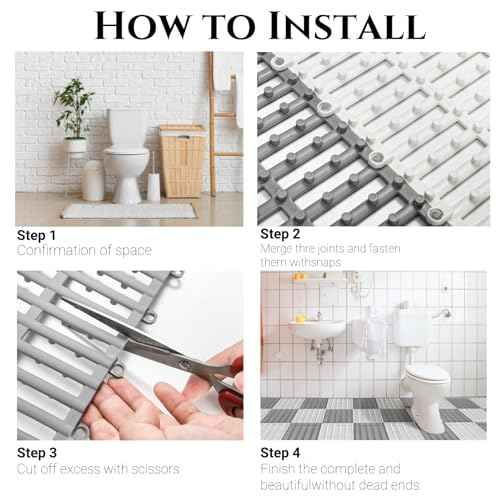 How to Install

Step 1
Confirmation of space

Step 2
Merge thre joints and fasten them withsnaps

Step 3
Cut off excess with scissors

Step 4
Finish the complete and beautifulwithout dead ends